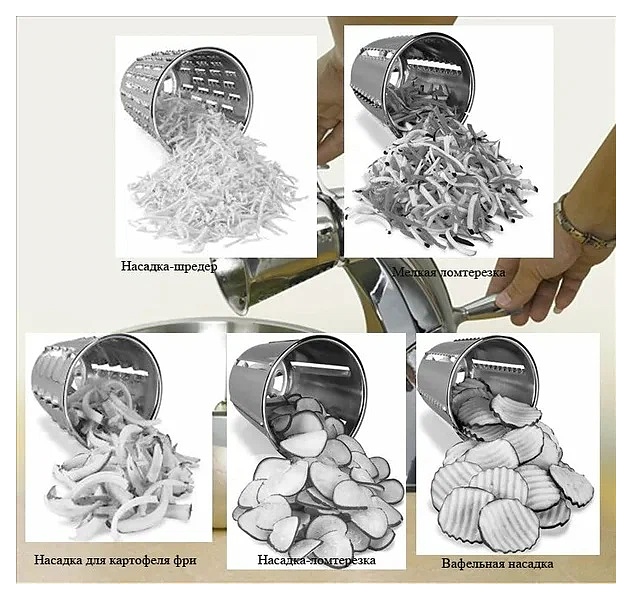 Насадка-шредер

Мелкая ломтерезка

Насадка для картофеля фри

Насадка-ломтерезка

Вафельная насадка